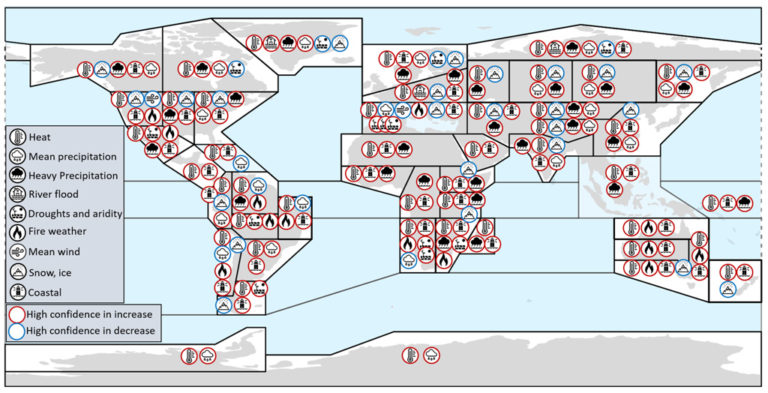 Heat
Mean precipitation
Heavy Precipitation
River flood
Droughts and aridity
Fire weather
Mean wind
Snow, ice
Coastal
High confidence in increase
High confidence in decrease